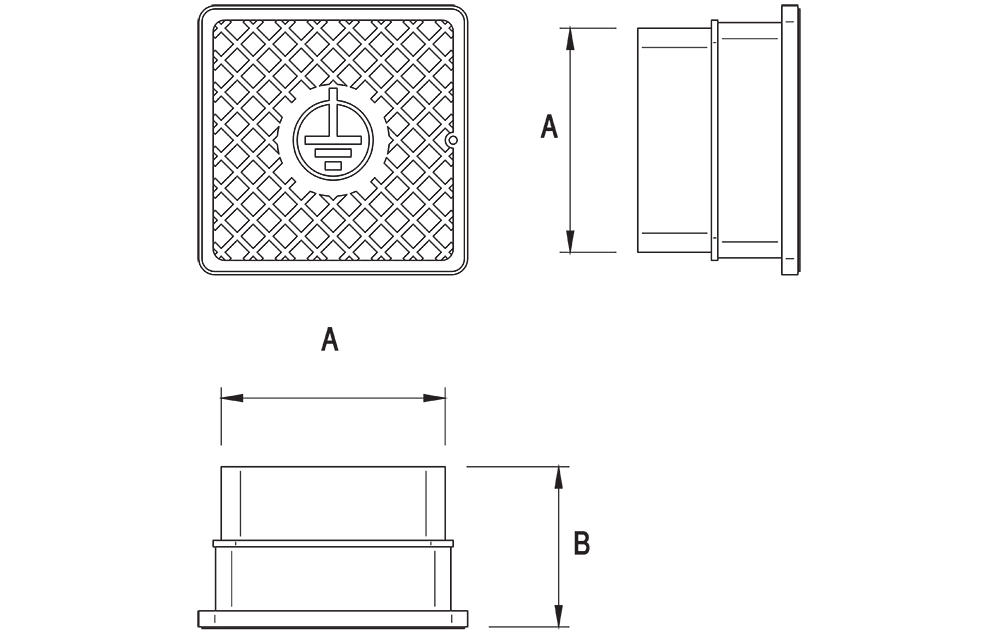 A

A

B