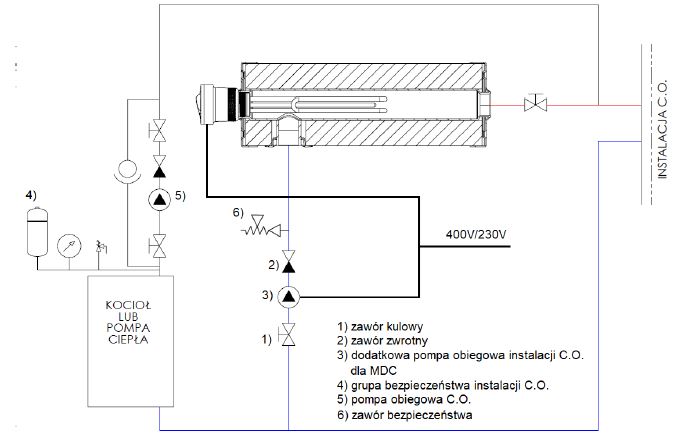 INSTALACJA C.O.

4)

5)

6)

400V/230V

2)

3)

1)

KOCIOŁ LUB POMPA CIEPŁA

1) zawór kulowy
2) zawór zwrotny
3) dodatkowa pompa obiegowa instalacji C.O. dla MDC
4) grupa bezpieczeństwa instalacji C.O.
5) pompa obiegowa C.O.
6) zawór bezpieczeństwa