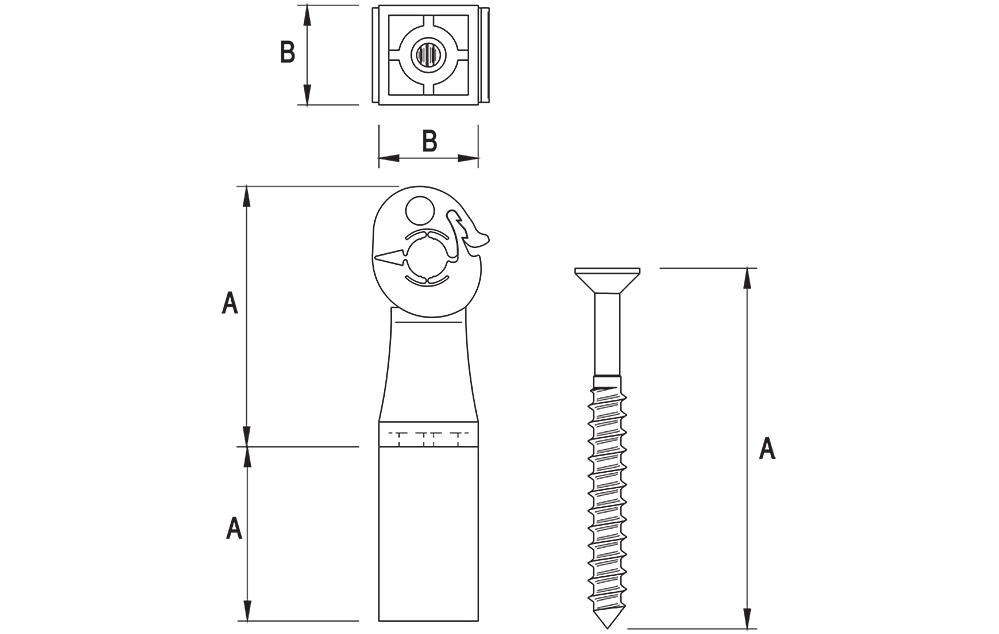 B
B
A
A
A