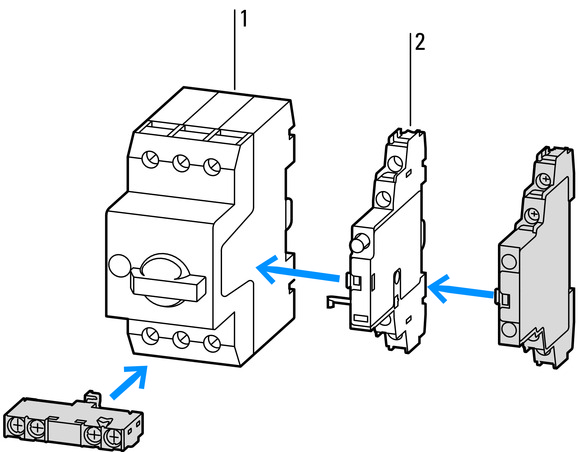 1
2